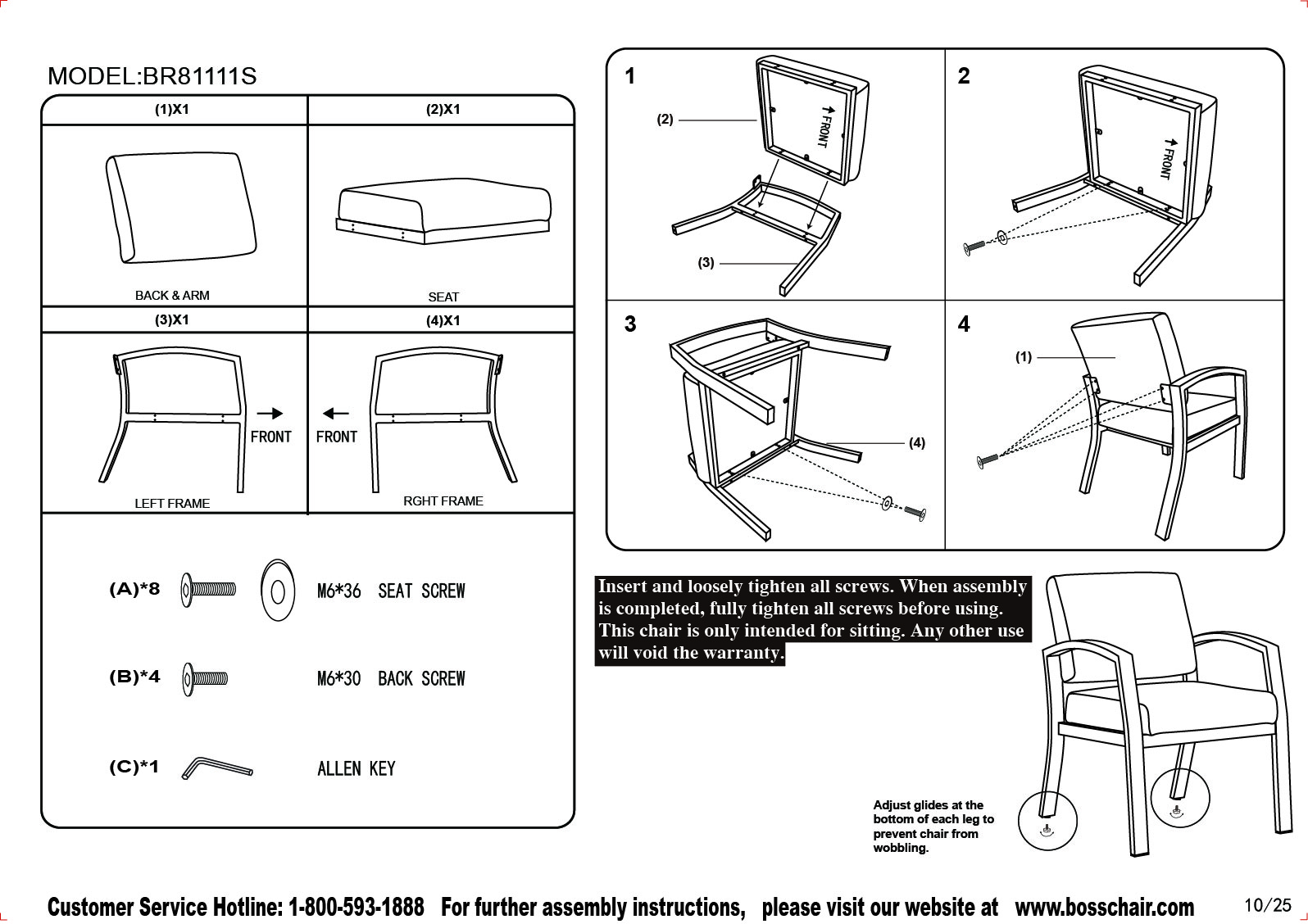 MODEL:BR81111S

(1)X1

BACK & ARM

(2)X1

SEAT

(3)X1

FRONT

LEFT FRAME

(4)X1

FRONT

RGHT FRAME

(A)*8 M6*36 SEAT SCREW

(B)*4 M6*30 BACK SCREW

(C)*1 ALLEN KEY

1

(2)

FRONT

(3)

2

FRONT

3

(4)

4

(1)

Insert and loosely tighten all screws. When assembly is completed, fully tighten all screws before using. This chair is only intended for sitting. Any other use will void the warranty.

Adjust glides at the bottom of each leg to prevent chair from wobbling.

Customer Service Hotline: 1-800-593-1888 For further assembly instructions, please visit our website at www.bosschair.com

10/25